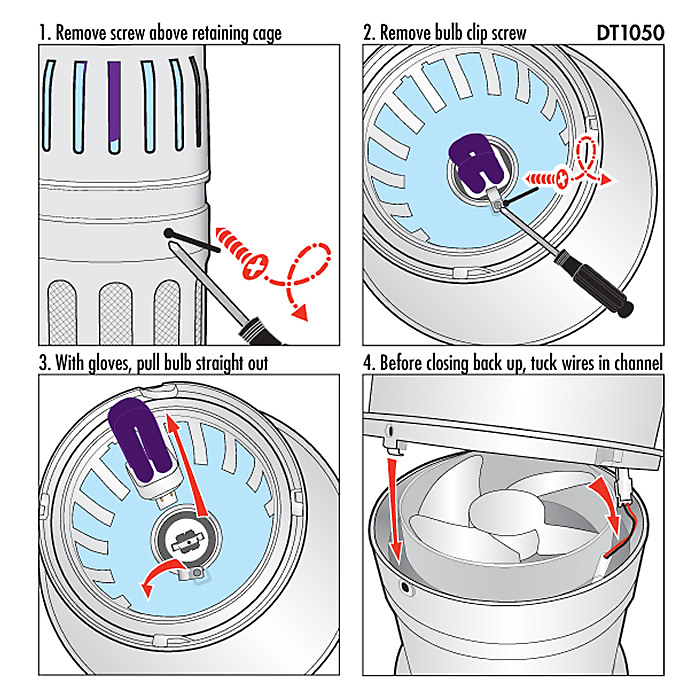 1. Remove screw above retaining cage

2. Remove bulb clip screw

DT1050

3. With gloves, pull bulb straight out

4. Before closing back up, tuck wires in channel